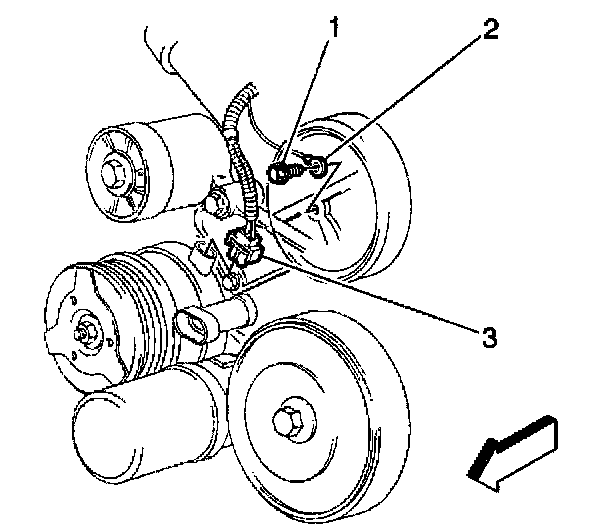 1
2
3