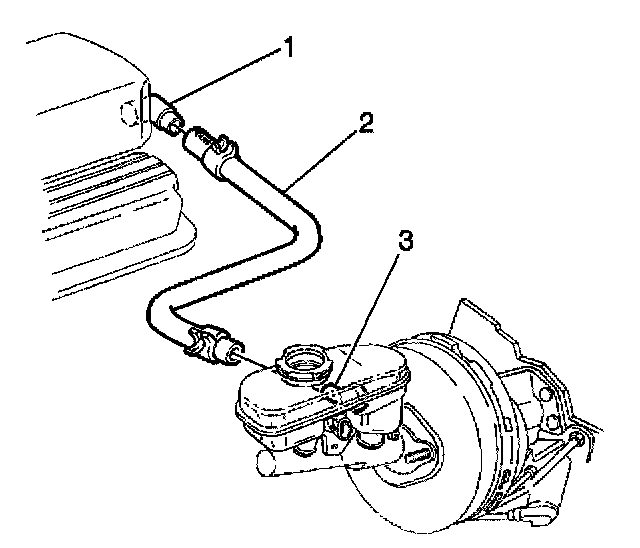 1
2
3