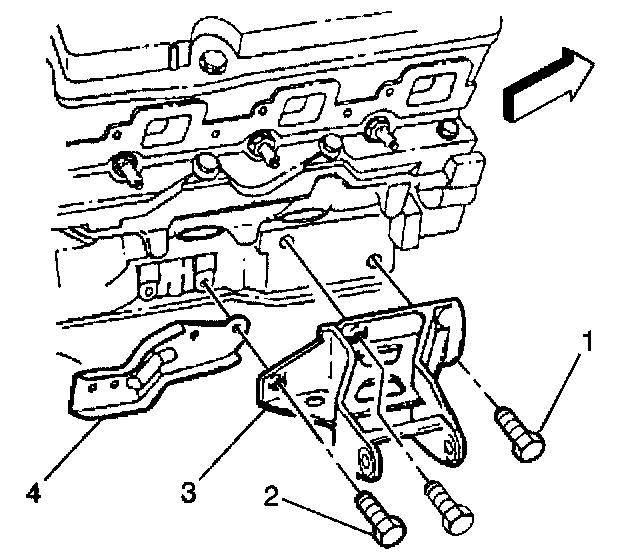 1
4
3
2