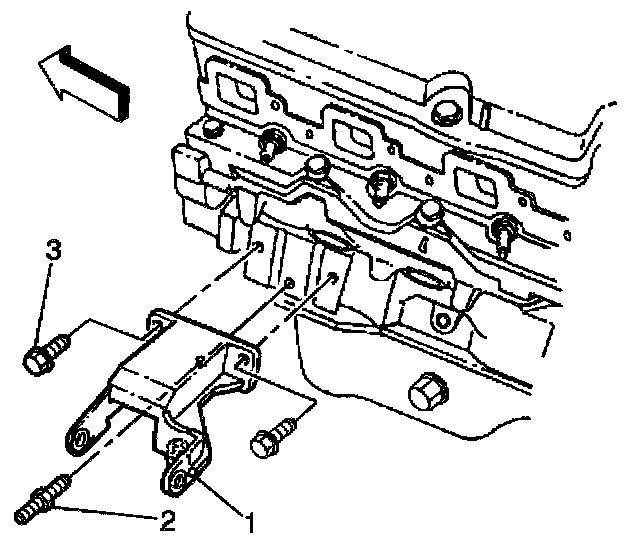 3
2
1