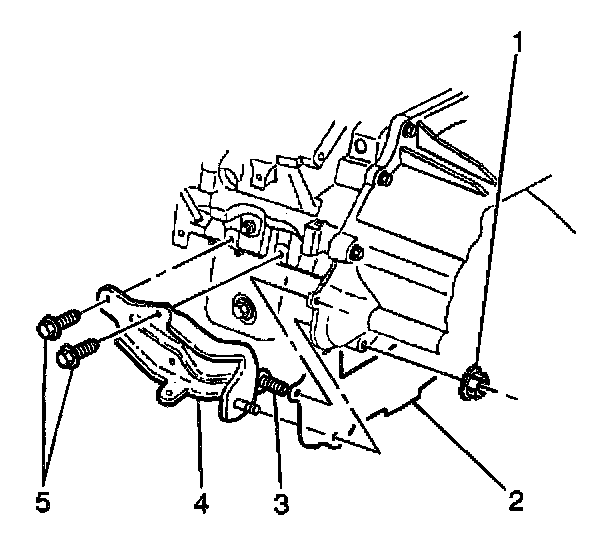 1
5
4
3
2