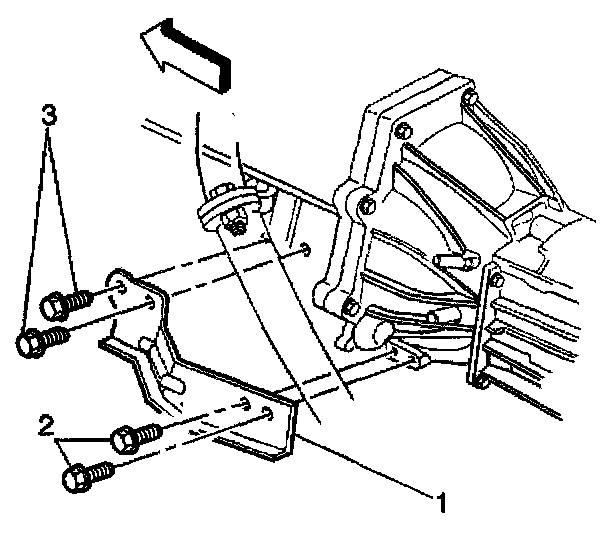 3
2
1