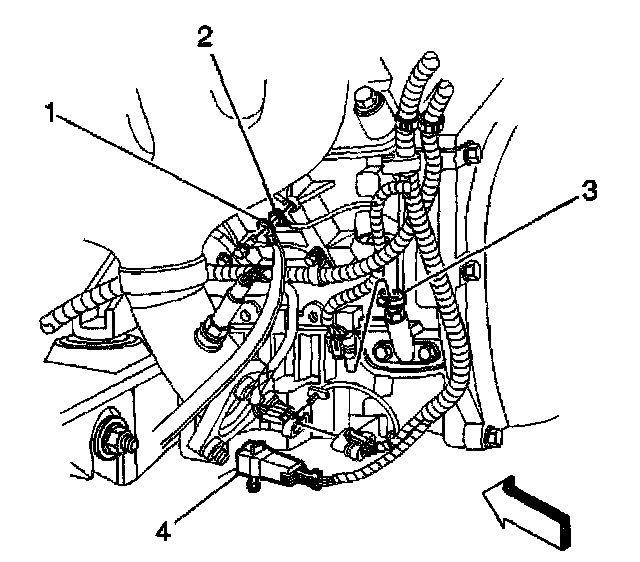 2
1
3
4