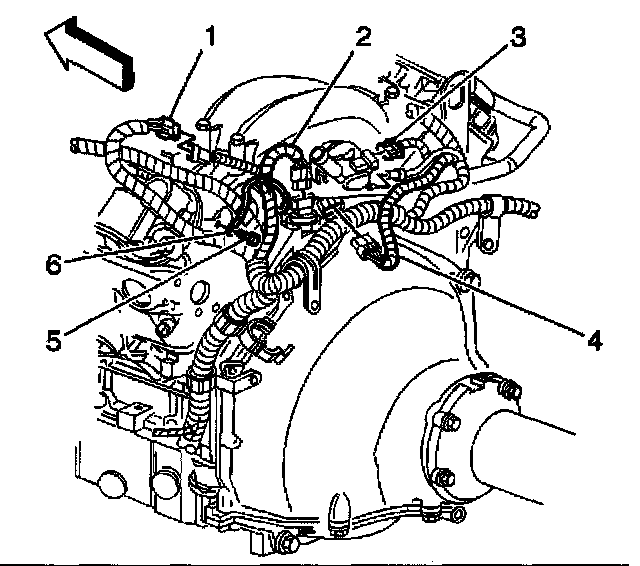 1
2
3
6
5
4