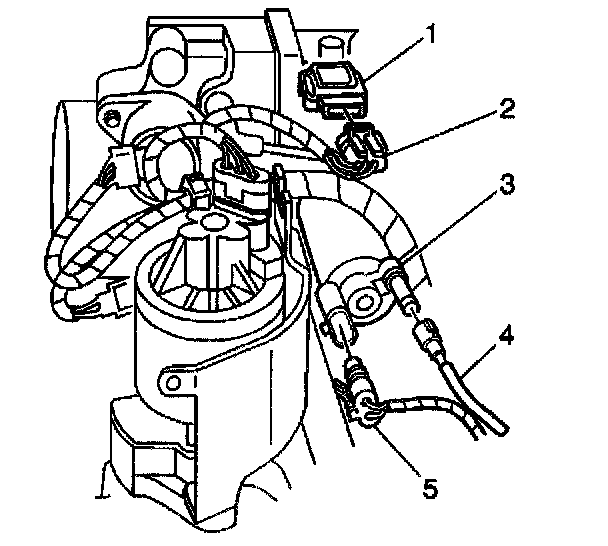 1
2
3
4
5