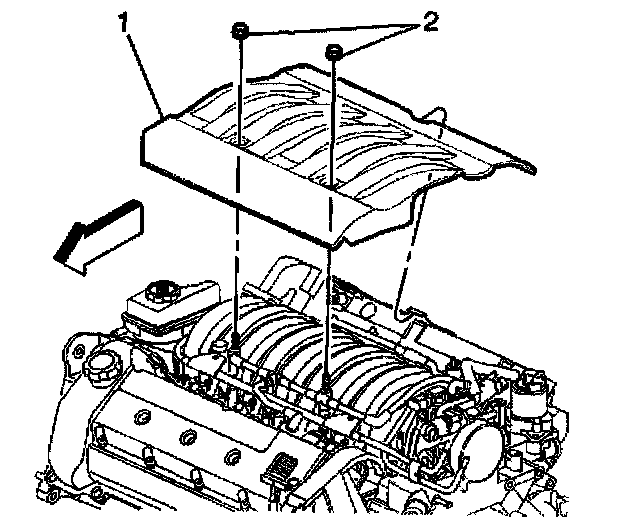 1
2