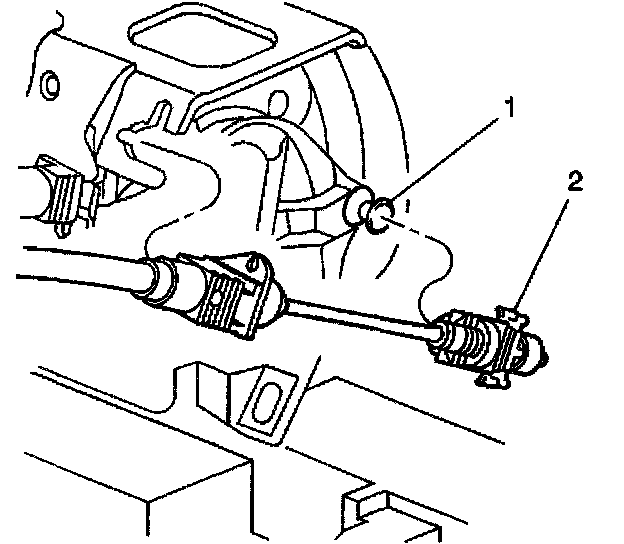 1
2