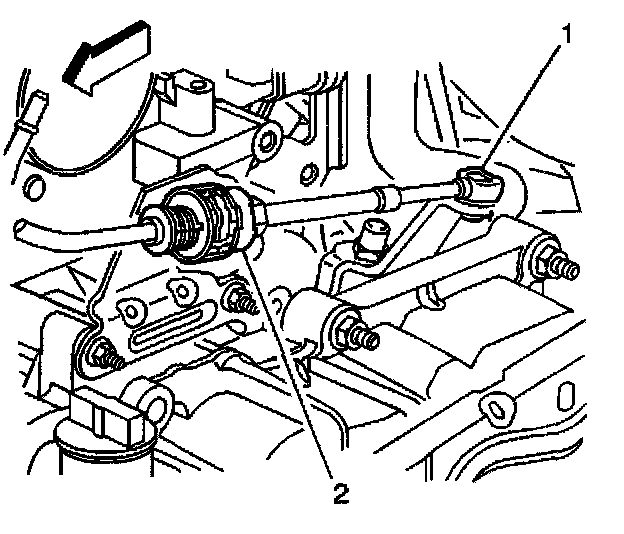 1

2