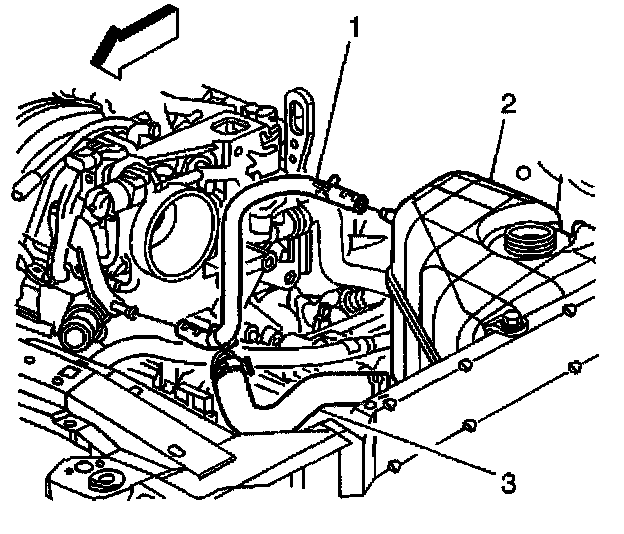 1
2
3