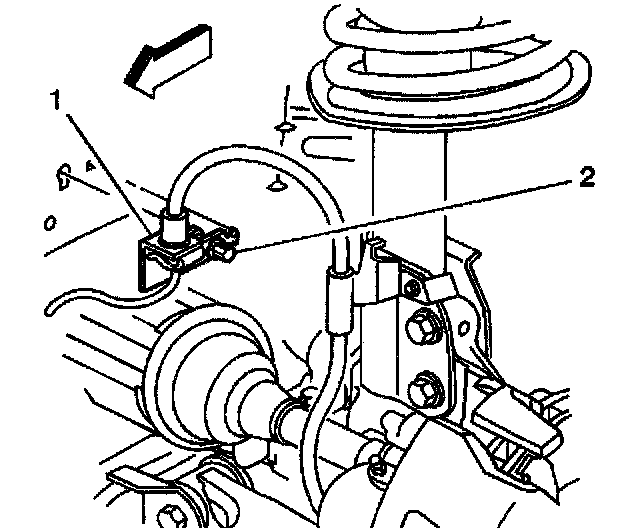 1

2