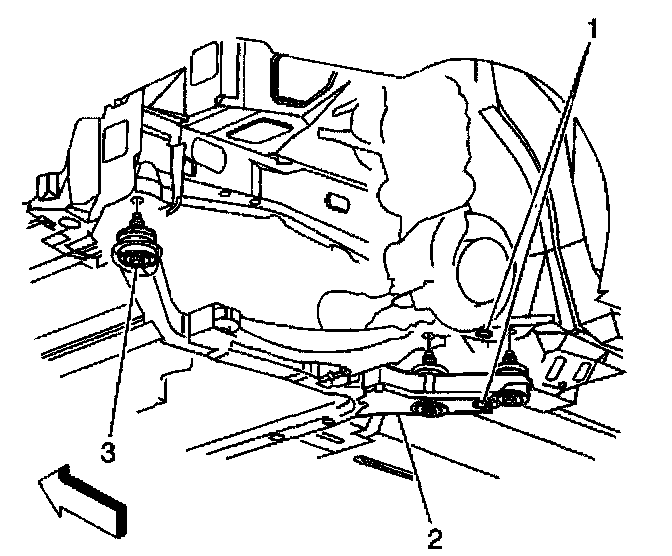 1
3
2