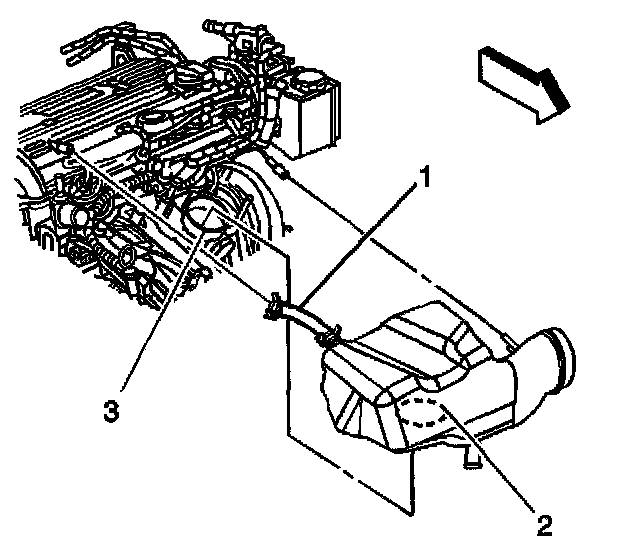 1
3
2