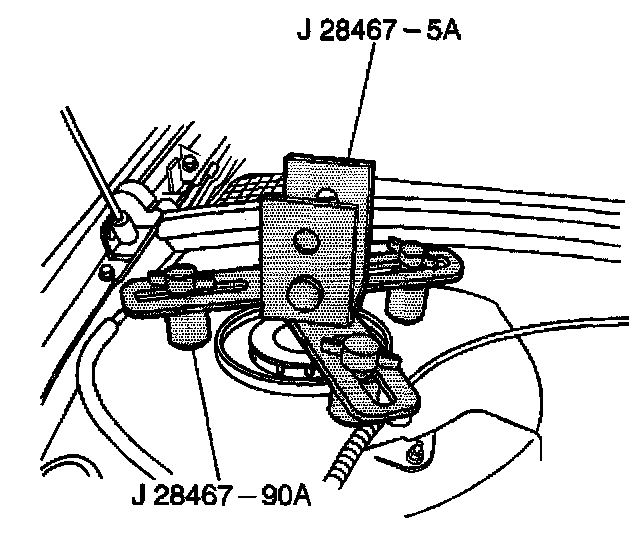 J 28467 – 5A

J 28467 – 90A