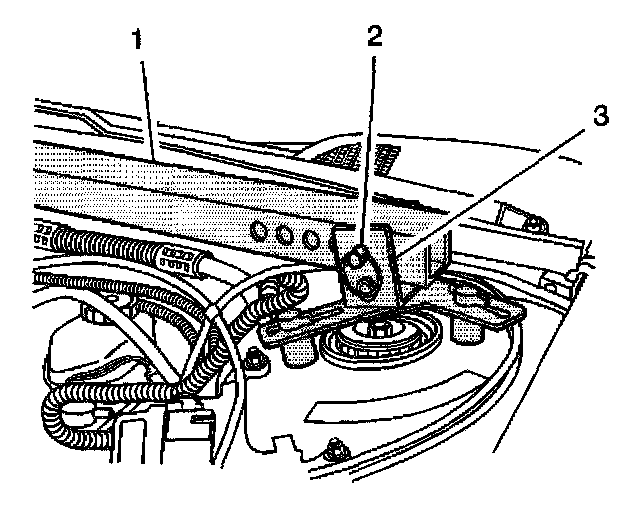 1
2
3