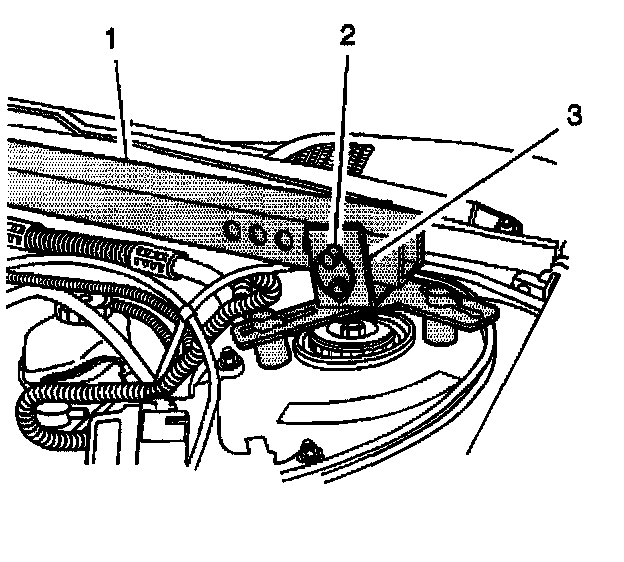 1
2
3