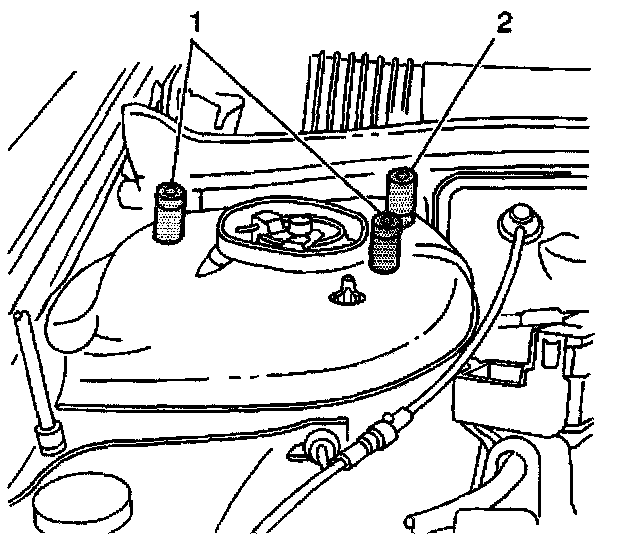 1
2