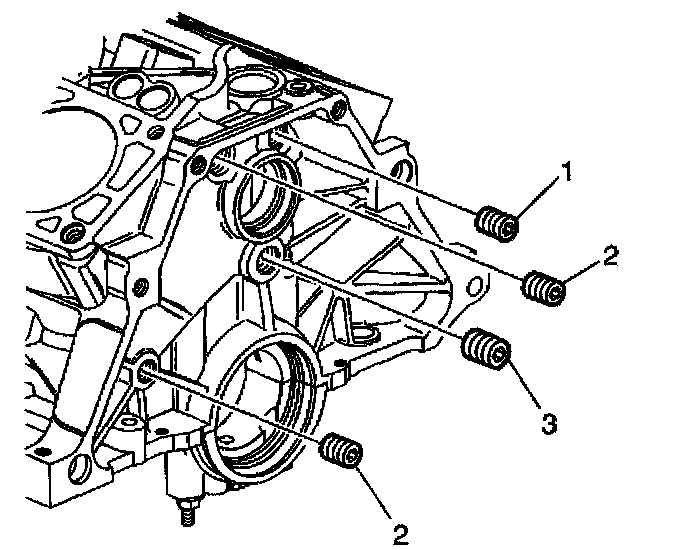 1
2
3
2