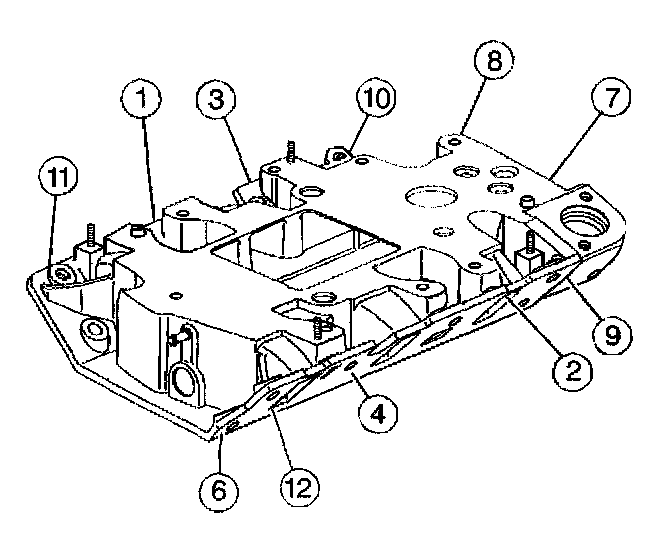 8
1
3
10
7
11
9
2
4
6
12