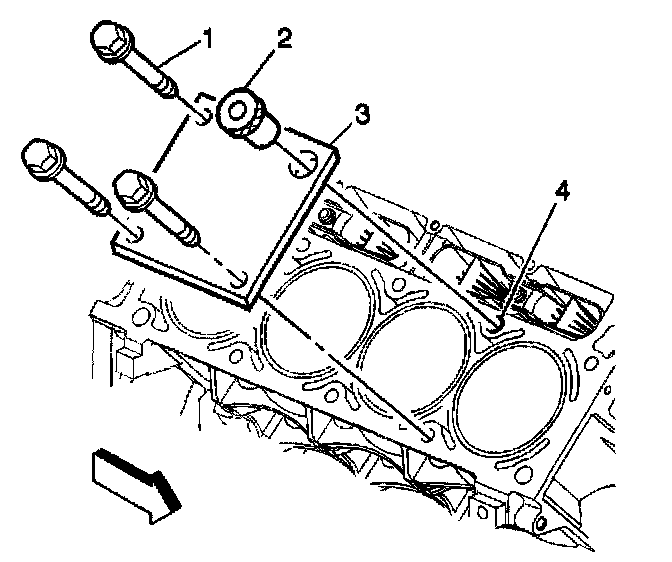 1
2
3
4