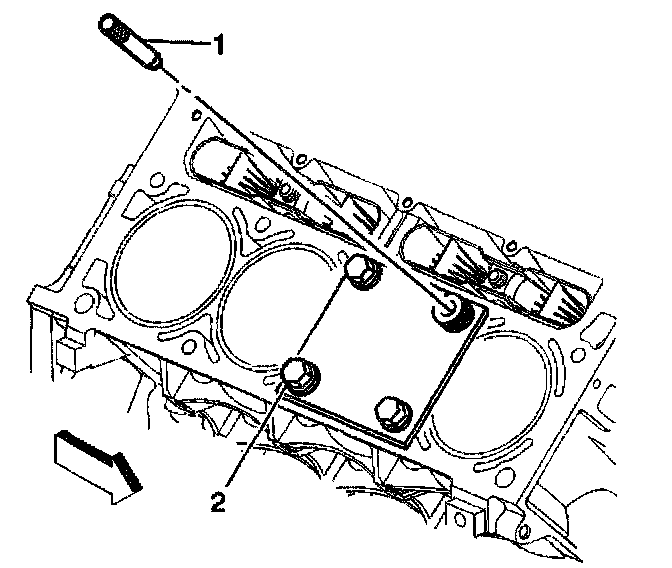 1

2