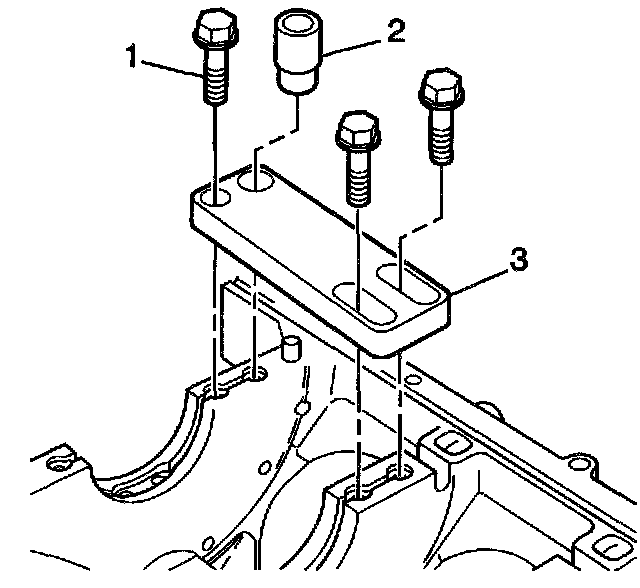 1
2
3