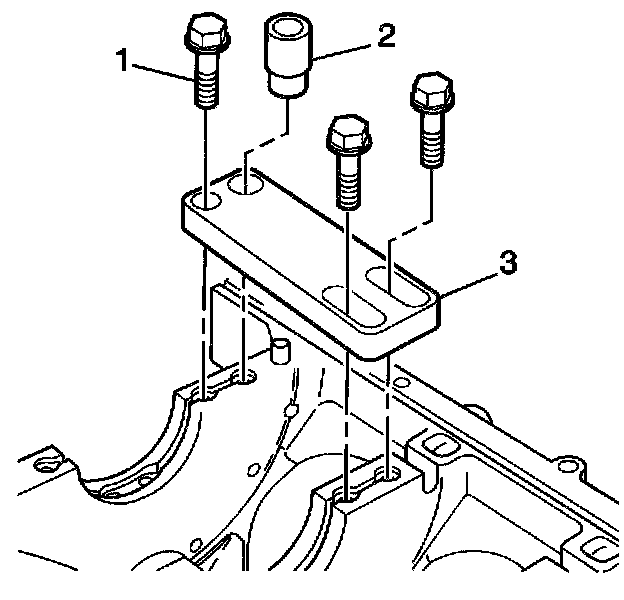 1
2
3