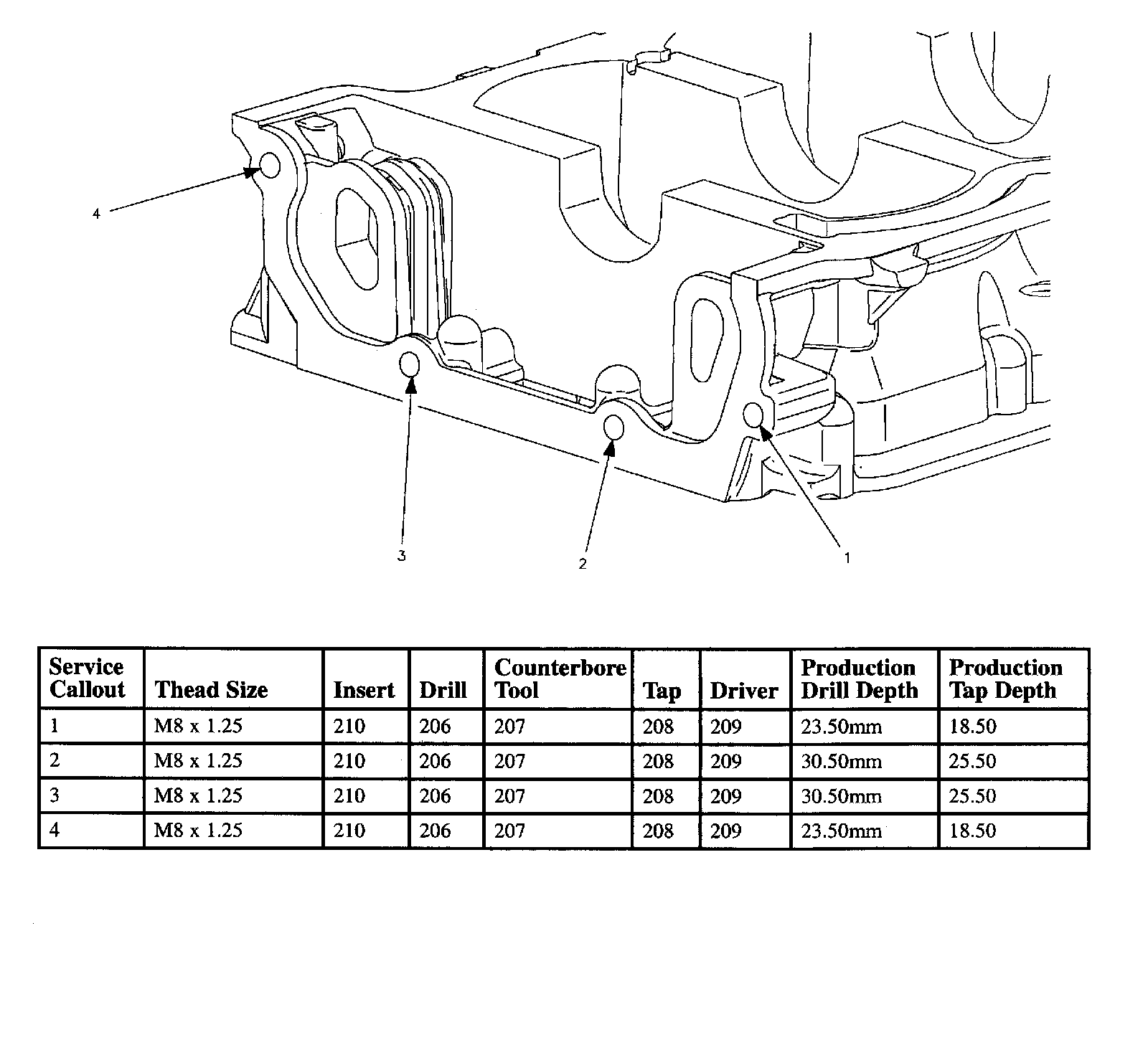 4

3

2

1

| Service Callout | Thead Size | Insert | Drill | Counterbore Tool | Tap | Driver | Production Drill Depth | Production Tap Depth |
|---|---|---|---|---|---|---|---|---|
| 1 | M8 x 1.25 | 210 | 206 | 207 | 208 | 209 | 23.50mm | 18.50 |
| 2 | M8 x 1.25 | 210 | 206 | 207 | 208 | 209 | 30.50mm | 25.50 |
| 3 | M8 x 1.25 | 210 | 206 | 207 | 208 | 209 | 30.50mm | 25.50 |
| 4 | M8 x 1.25 | 210 | 206 | 207 | 208 | 209 | 23.50mm | 18.50 |