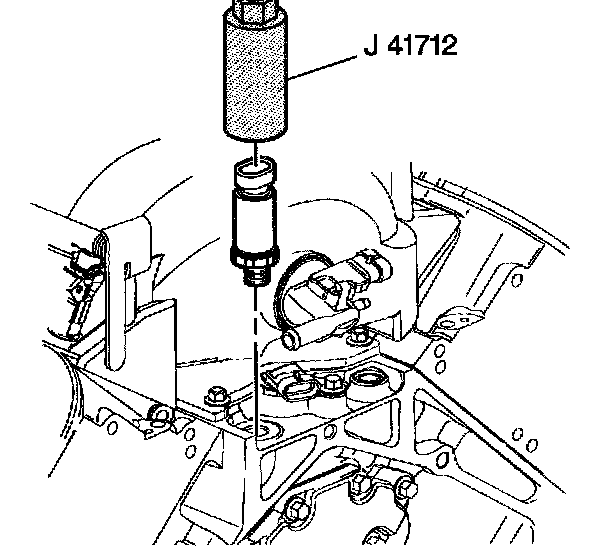 J 41712