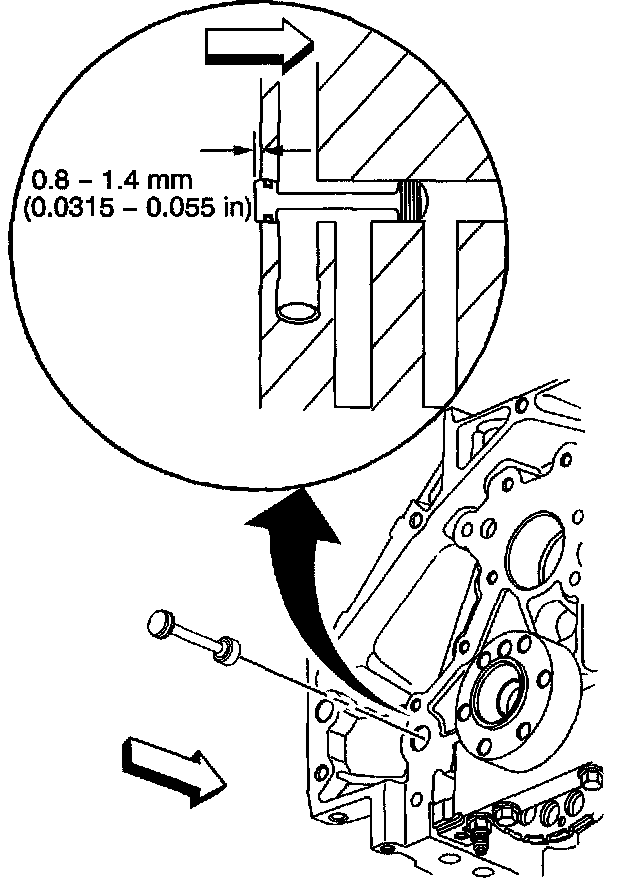 0.8 – 1.4 mm
(0.0315 – 0.055 in)