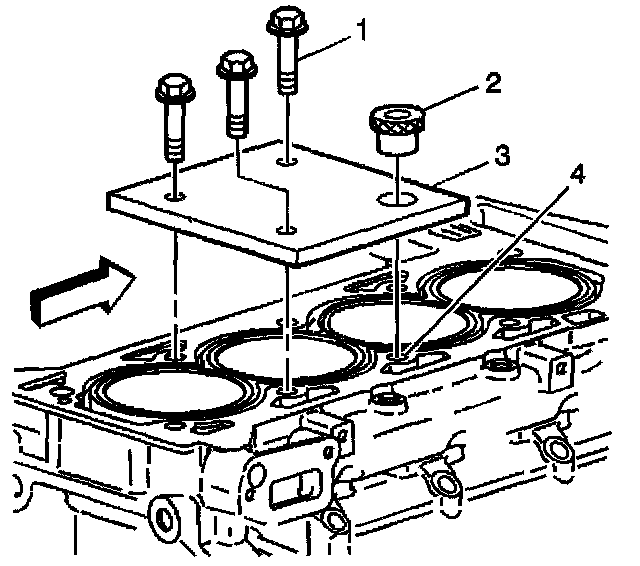 1
2
3
4