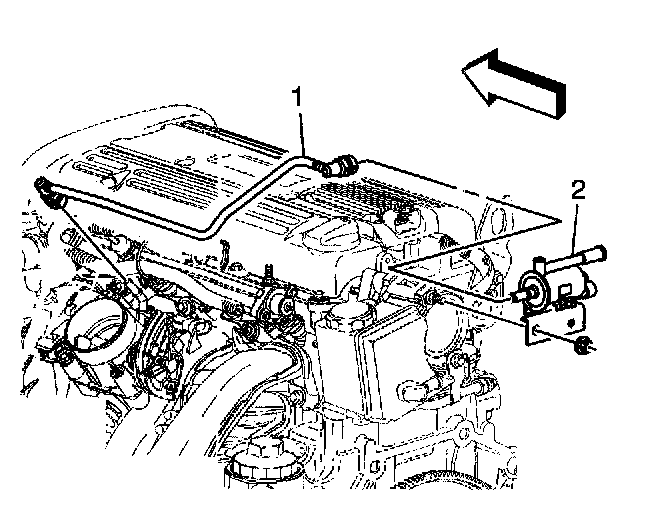 1

2