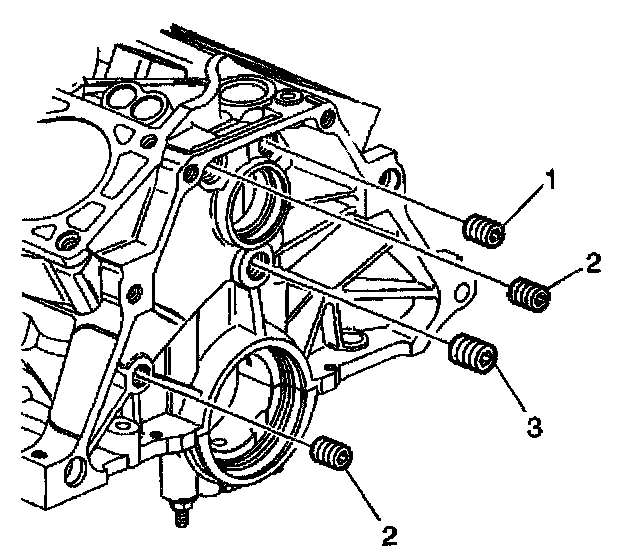 1
2
3
2