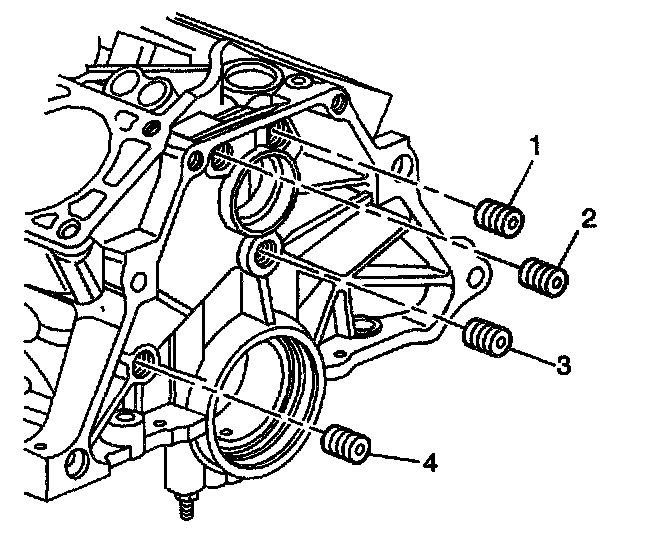 1
2
3
4