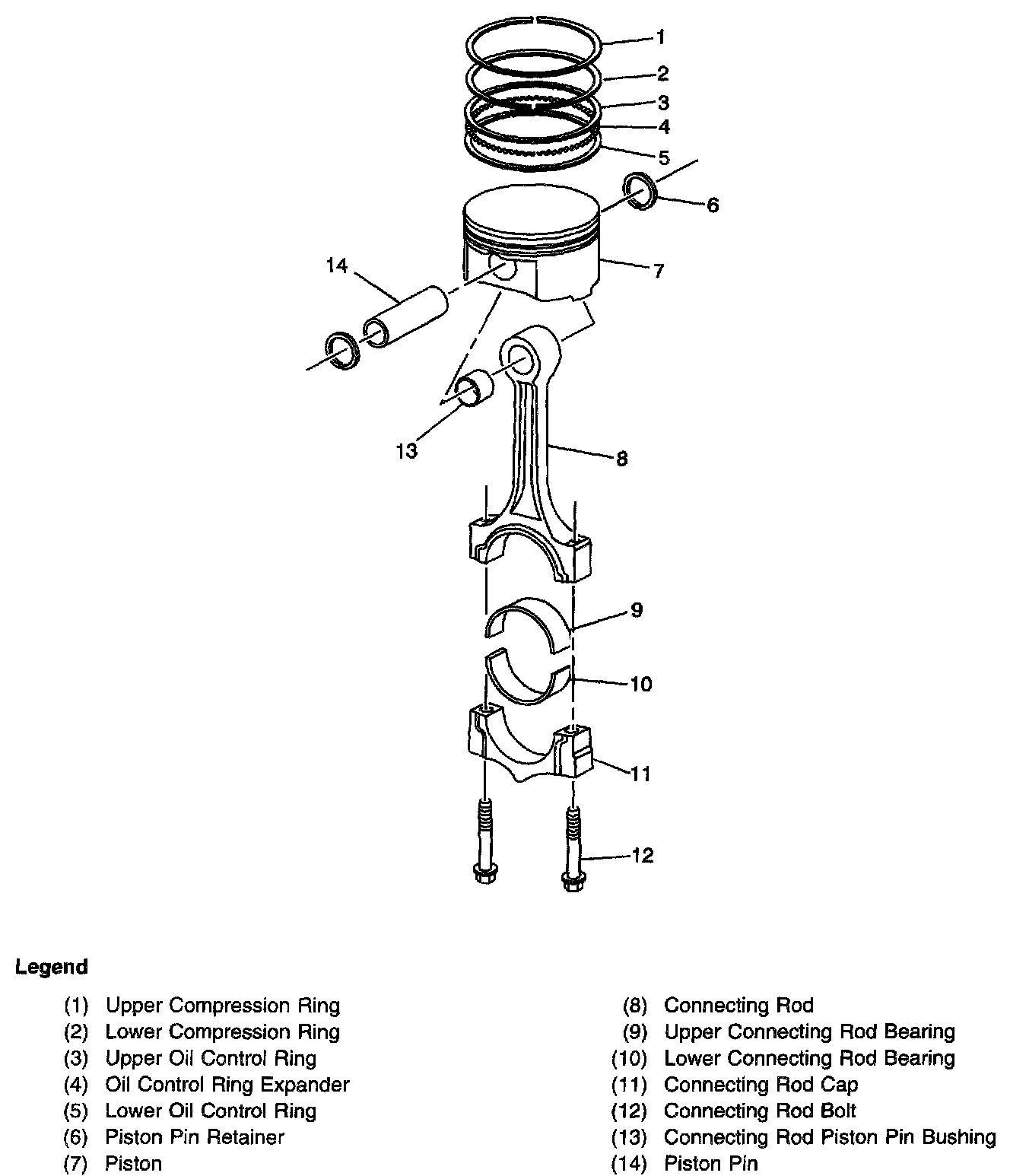 1
2
3
4
5
6
7
14
13
8
9
10
11
12

Legend

(1) Upper Compression Ring
(2) Lower Compression Ring
(3) Upper Oil Control Ring
(4) Oil Control Ring Expander
(5) Lower Oil Control Ring
(6) Piston Pin Retainer
(7) Piston

(8) Connecting Rod
(9) Upper Connecting Rod Bearing
(10) Lower Connecting Rod Bearing
(11) Connecting Rod Cap
(12) Connecting Rod Bolt
(13) Connecting Rod Piston Pin Bushing
(14) Piston Pin