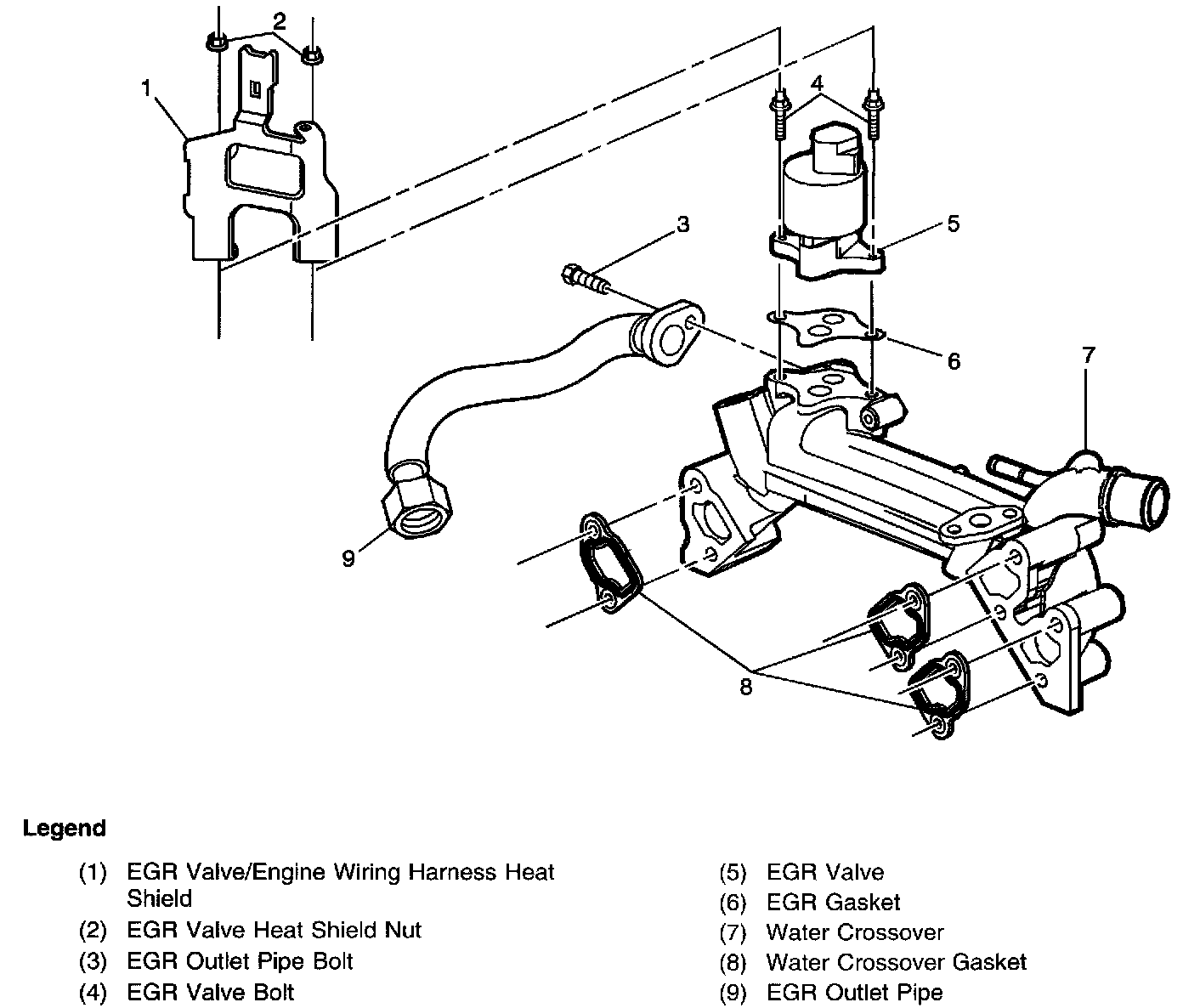 2
1
4
3
5
6
7
9
8

Legend

(1) EGR Valve/Engine Wiring Harness Heat Shield
(2) EGR Valve Heat Shield Nut
(3) EGR Outlet Pipe Bolt
(4) EGR Valve Bolt

(5) EGR Valve
(6) EGR Gasket
(7) Water Crossover
(8) Water Crossover Gasket
(9) EGR Outlet Pipe