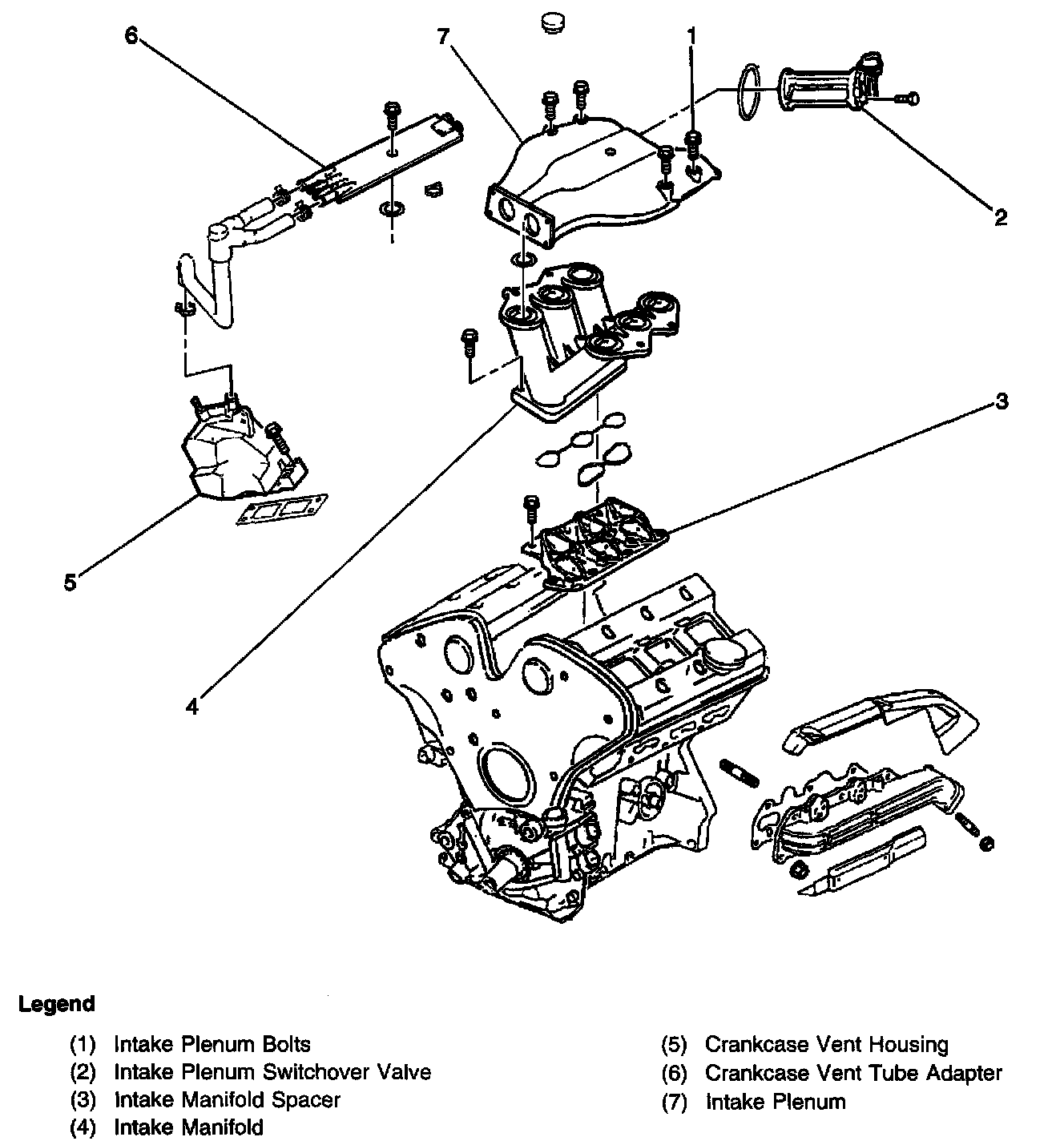 6
7
1
2
3
5
4

Legend

(1) Intake Plenum Bolts
(2) Intake Plenum Switchover Valve
(3) Intake Manifold Spacer
(4) Intake Manifold

(5) Crankcase Vent Housing
(6) Crankcase Vent Tube Adapter
(7) Intake Plenum