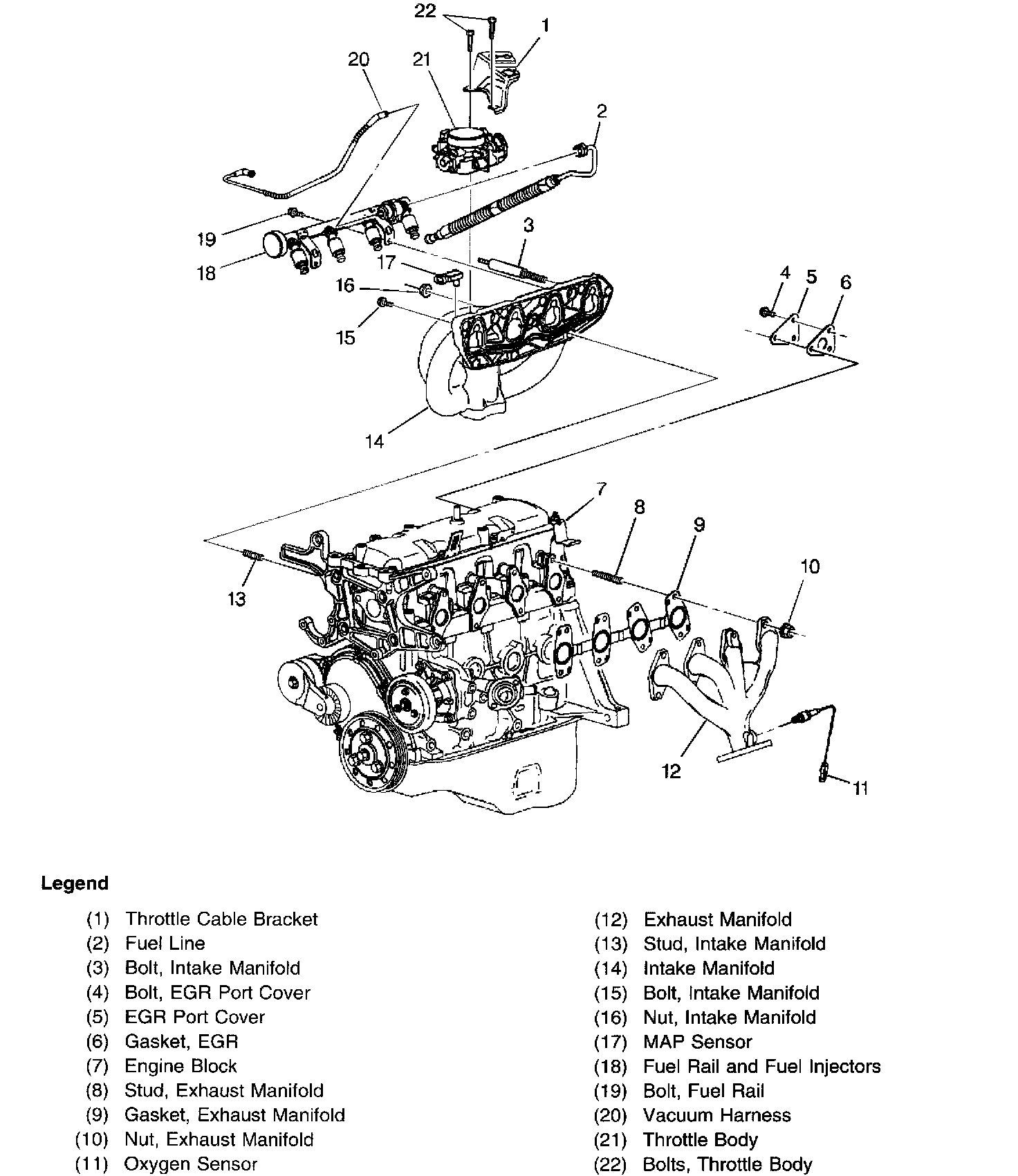 22
1
20
21
2
19
18
3
17
16
15
4
5
6
14
7
8
9
10
13
12
11

Legend

(1) Throttle Cable Bracket
(2) Fuel Line
(3) Bolt, Intake Manifold
(4) Bolt, EGR Port Cover
(5) EGR Port Cover
(6) Gasket, EGR
(7) Engine Block
(8) Stud, Exhaust Manifold
(9) Gasket, Exhaust Manifold
(10) Nut, Exhaust Manifold
(11) Oxygen Sensor

(12) Exhaust Manifold
(13) Stud, Intake Manifold
(14) Intake Manifold
(15) Bolt, Intake Manifold
(16) Nut, Intake Manifold
(17) MAP Sensor
(18) Fuel Rail and Fuel Injectors
(19) Bolt, Fuel Rail
(20) Vacuum Harness
(21) Throttle Body
(22) Bolts, Throttle Body