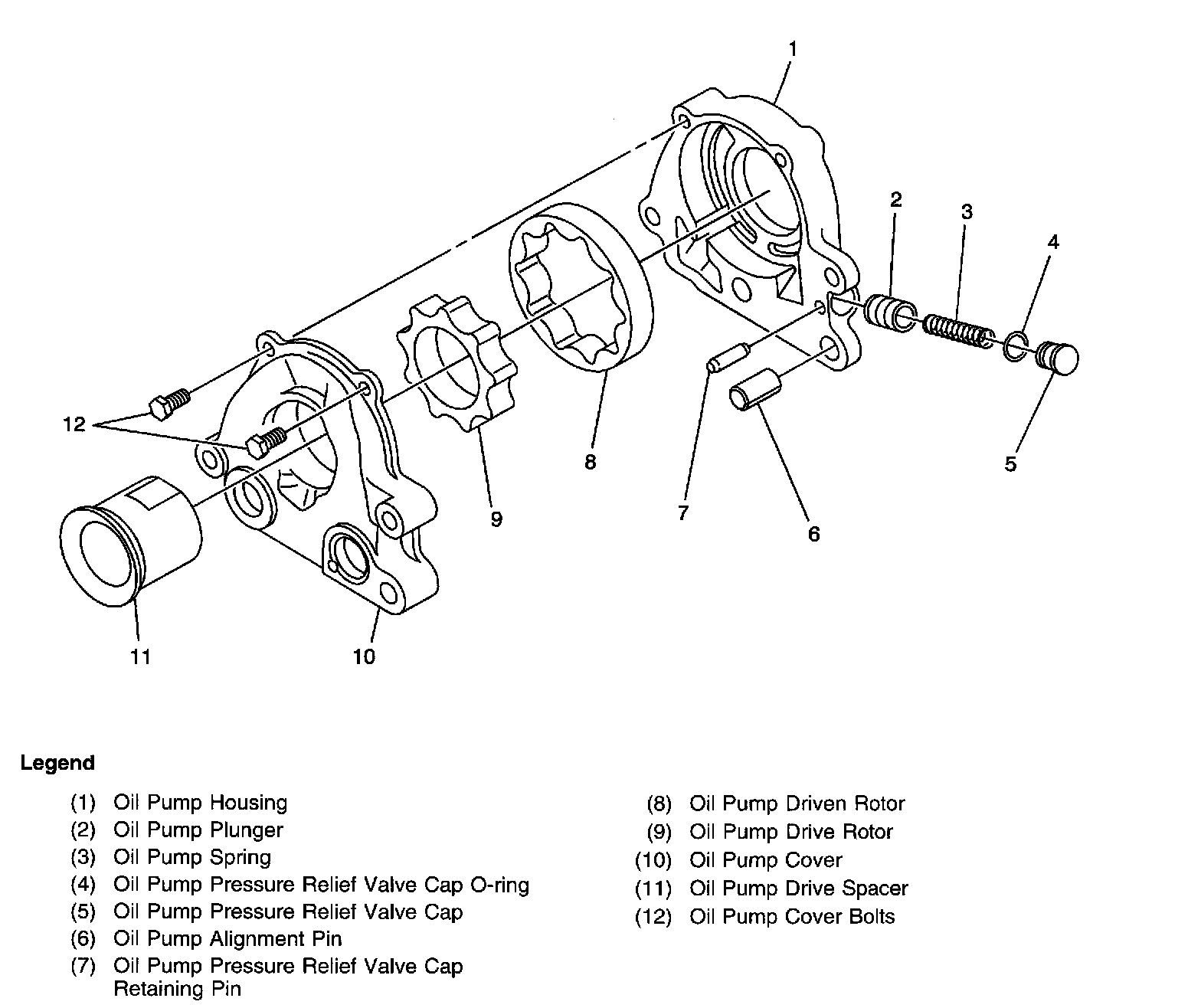 1
2
3
4
12
8
5
9
7
6
11
10

Legend

(1) Oil Pump Housing
(2) Oil Pump Plunger
(3) Oil Pump Spring
(4) Oil Pump Pressure Relief Valve Cap O-ring
(5) Oil Pump Pressure Relief Valve Cap
(6) Oil Pump Alignment Pin
(7) Oil Pump Pressure Relief Valve Cap Retaining Pin

(8) Oil Pump Driven Rotor
(9) Oil Pump Drive Rotor
(10) Oil Pump Cover
(11) Oil Pump Drive Spacer
(12) Oil Pump Cover Bolts