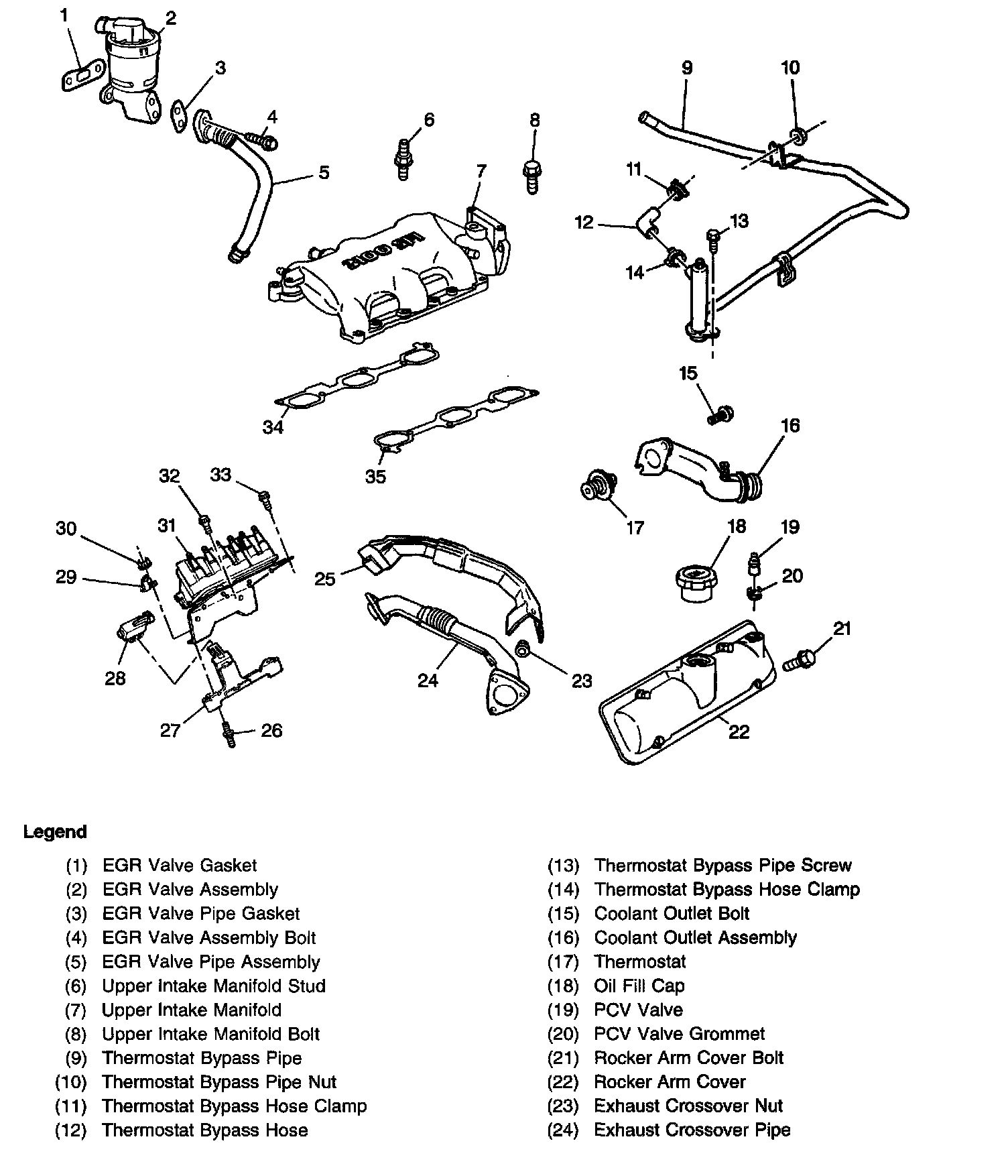 1 2 3 4 5 6 7 8 9 10 11 12 13 14 15 16 17 18 19 20 21 22 23 24 25 26 27 28 29 30 31 32 33 34 35

Legend

(1) EGR Valve Gasket
(2) EGR Valve Assembly
(3) EGR Valve Pipe Gasket
(4) EGR Valve Assembly Bolt
(5) EGR Valve Pipe Assembly
(6) Upper Intake Manifold Stud
(7) Upper Intake Manifold
(8) Upper Intake Manifold Bolt
(9) Thermostat Bypass Pipe
(10) Thermostat Bypass Pipe Nut
(11) Thermostat Bypass Hose Clamp
(12) Thermostat Bypass Hose

(13) Thermostat Bypass Pipe Screw
(14) Thermostat Bypass Hose Clamp
(15) Coolant Outlet Bolt
(16) Coolant Outlet Assembly
(17) Thermostat
(18) Oil Fill Cap
(19) PCV Valve
(20) PCV Valve Grommet
(21) Rocker Arm Cover Bolt
(22) Rocker Arm Cover
(23) Exhaust Crossover Nut
(24) Exhaust Crossover Pipe