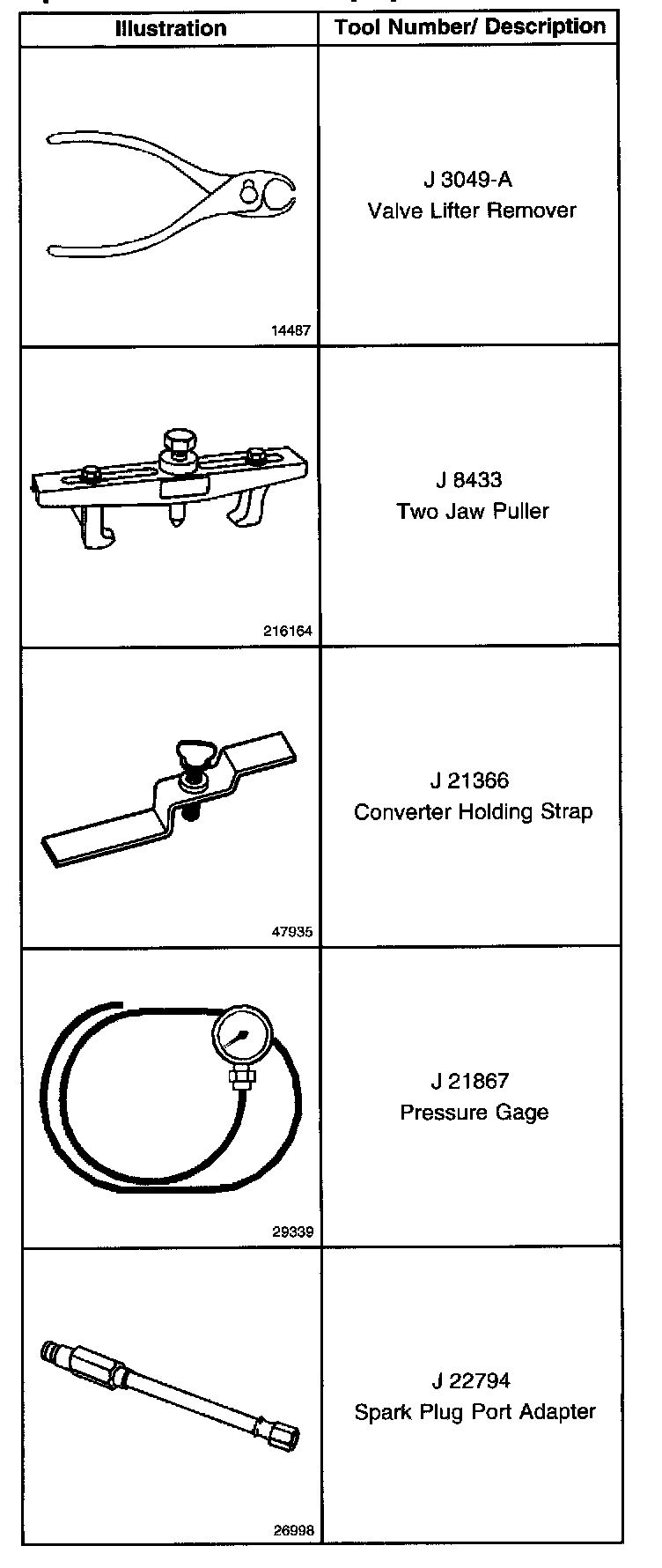 | Illustration | Tool Number/ Description |
|---|---|
| 14487 | J 3049-A Valve Lifter Remover |
| 216164 | J 8433 Two Jaw Puller |
| 47935 | J 21366 Converter Holding Strap |
| 29339 | J 21867 Pressure Gage |
| 26998 | J 22794 Spark Plug Port Adapter |