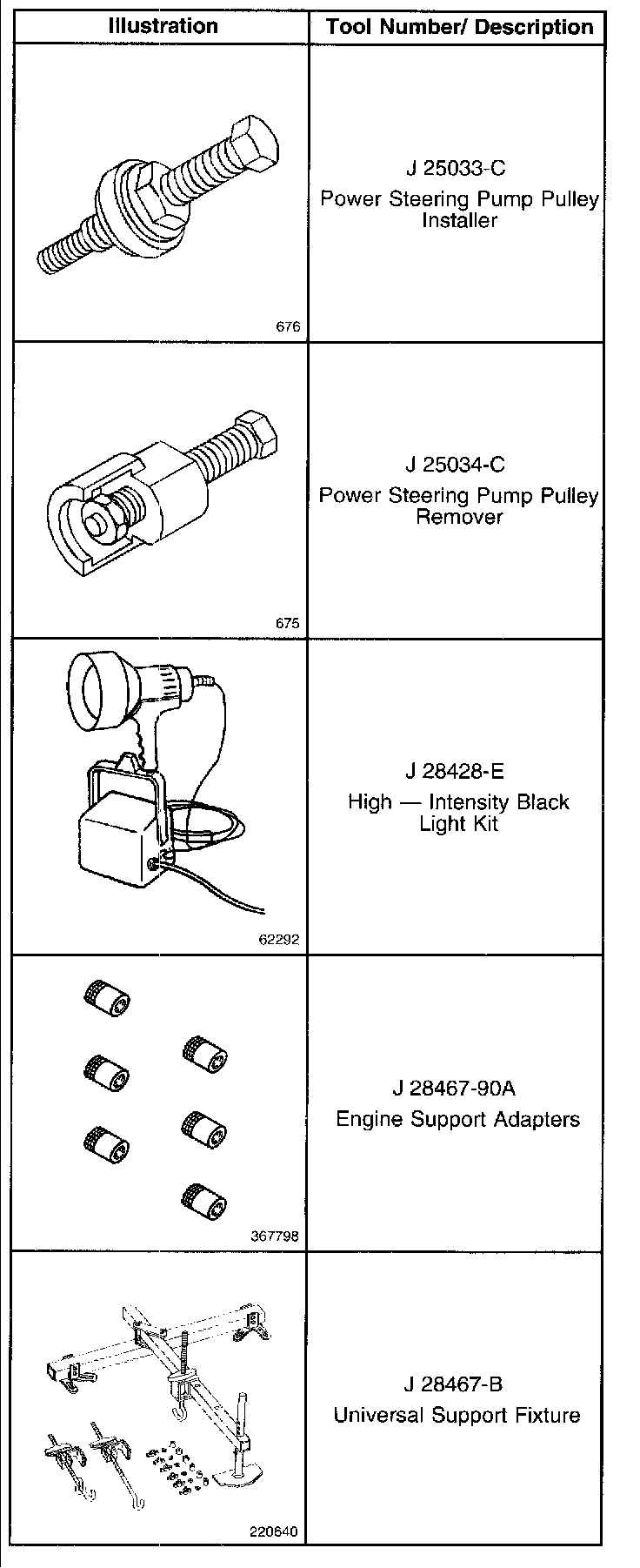 | Illustration | Tool Number/ Description |
|---|---|
| 676 | J 25033-C Power Steering Pump Pulley Installer |
| 675 | J 25034-C Power Steering Pump Pulley Remover |
| 62292 | J 28428-E High — Intensity Black Light Kit |
| 367798 | J 28467-90A Engine Support Adapters |
| 220640 | J 28467-B Universal Support Fixture |