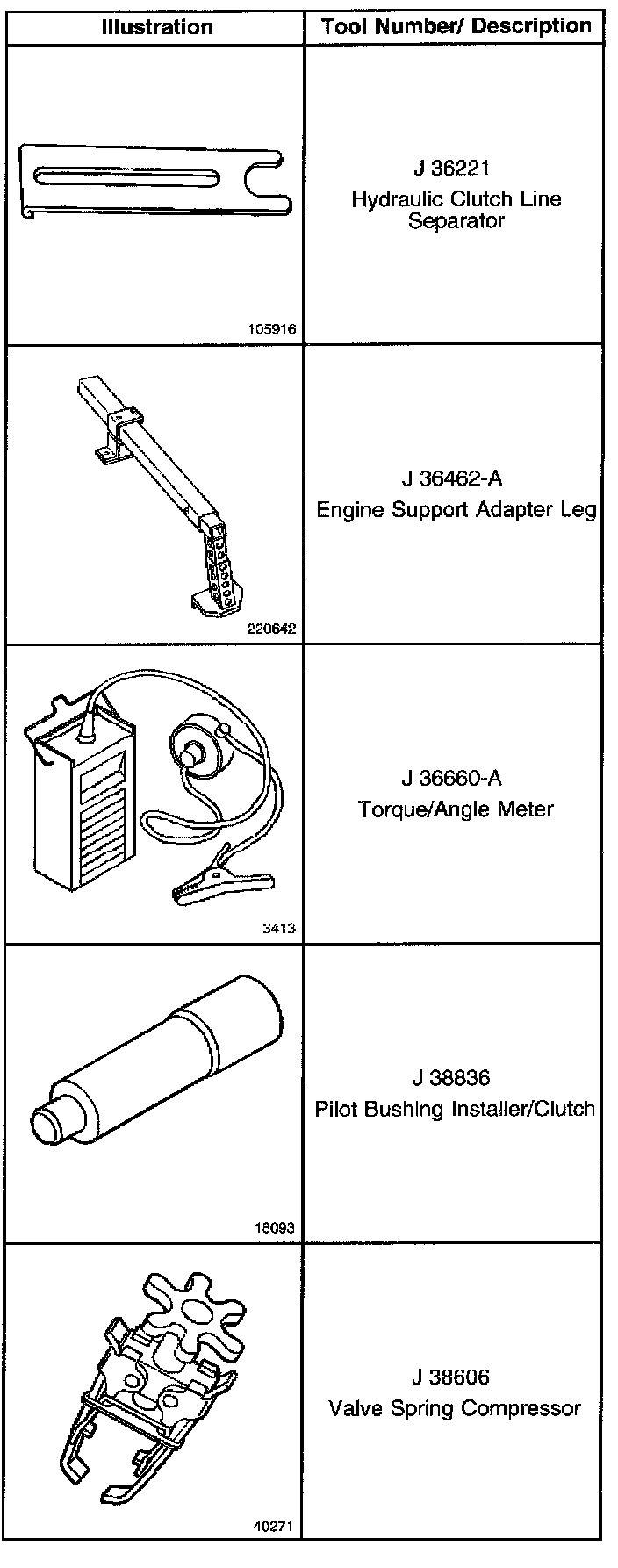 | Illustration | Tool Number/ Description |
|---|---|
| 105916 | J 36221 Hydraulic Clutch Line Separator |
| 220642 | J 36462-A Engine Support Adapter Leg |
| 3413 | J 36660-A Torque/Angle Meter |
| 18093 | J 38836 Pilot Bushing Installer/Clutch |
| 40271 | J 38606 Valve Spring Compressor |