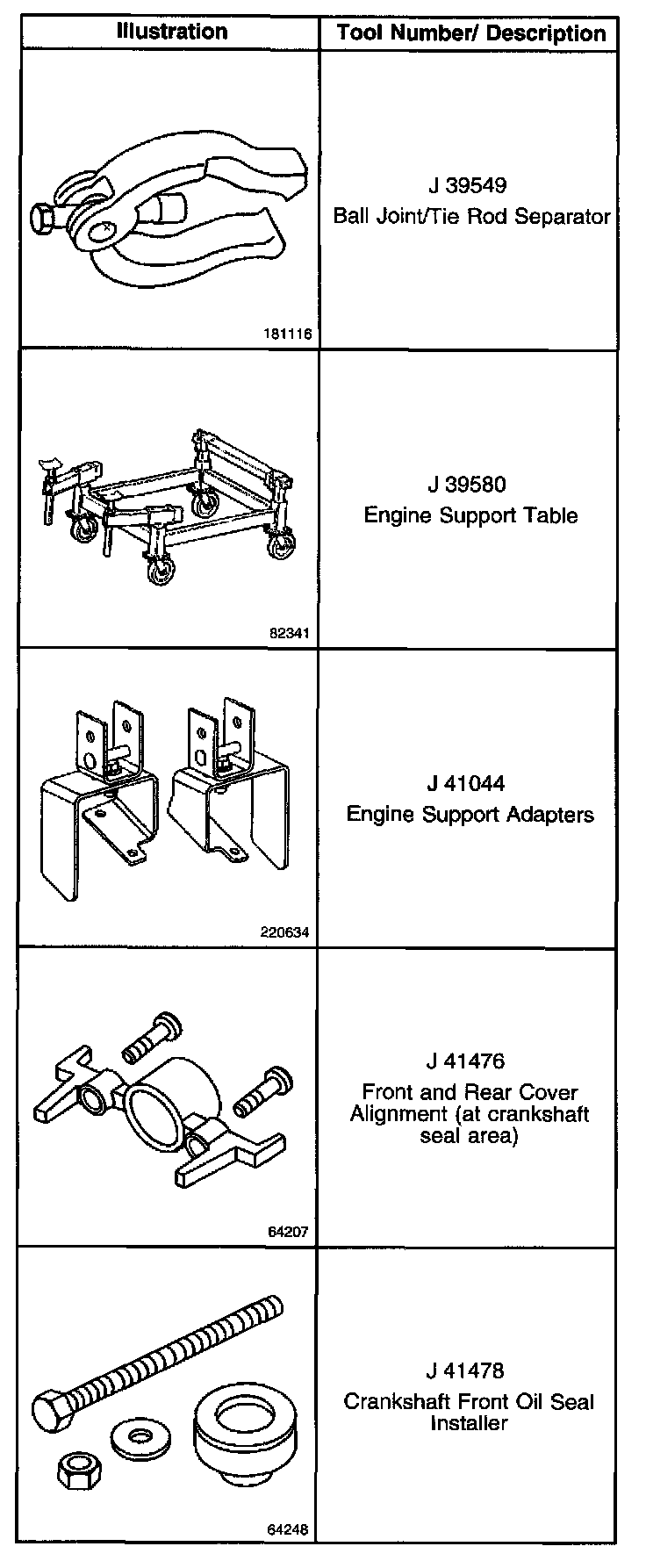 | Illustration | Tool Number/ Description |
|---|---|
| 181116 | J 39549 Ball Joint/Tie Rod Separator |
| 82341 | J 39580 Engine Support Table |
| 220634 | J 41044 Engine Support Adapters |
| 64207 | J 41476 Front and Rear Cover Alignment (at crankshaft seal area) |
| 64248 | J 41478 Crankshaft Front Oil Seal Installer |