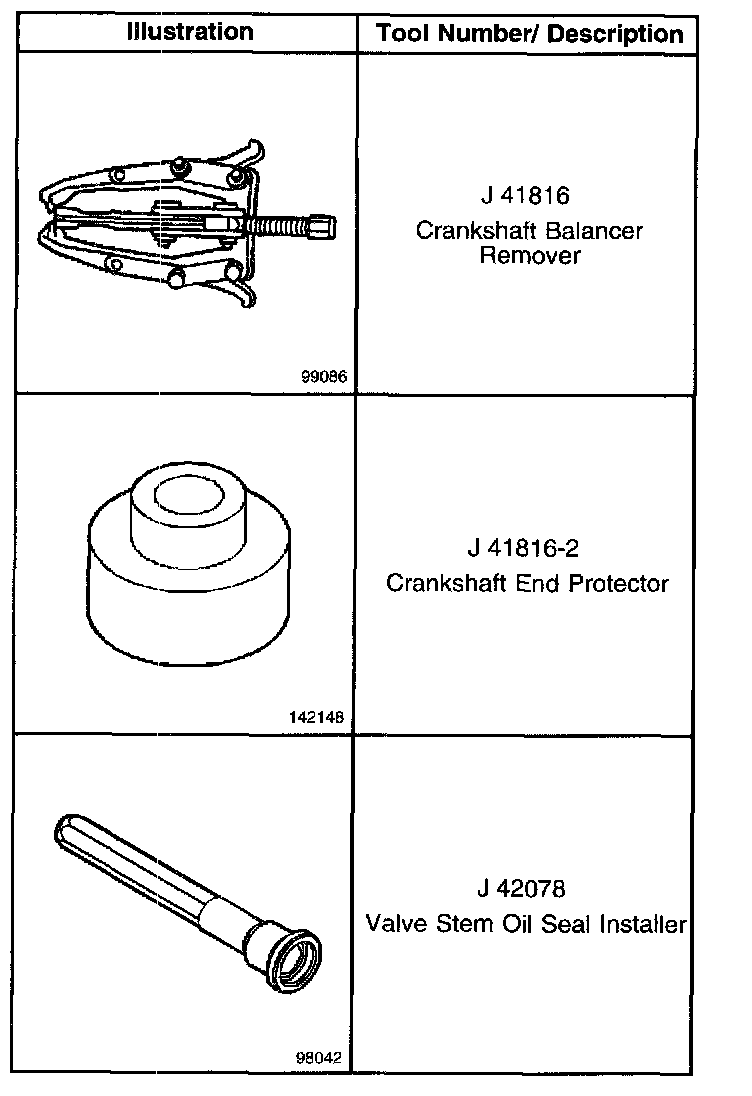 | Illustration | Tool Number/ Description |
|---|---|
| 99086 | J 41816 Crankshaft Balancer Remover |
| 142148 | J 41816-2 Crankshaft End Protector |
| 98042 | J 42078 Valve Stem Oil Seal Installer |