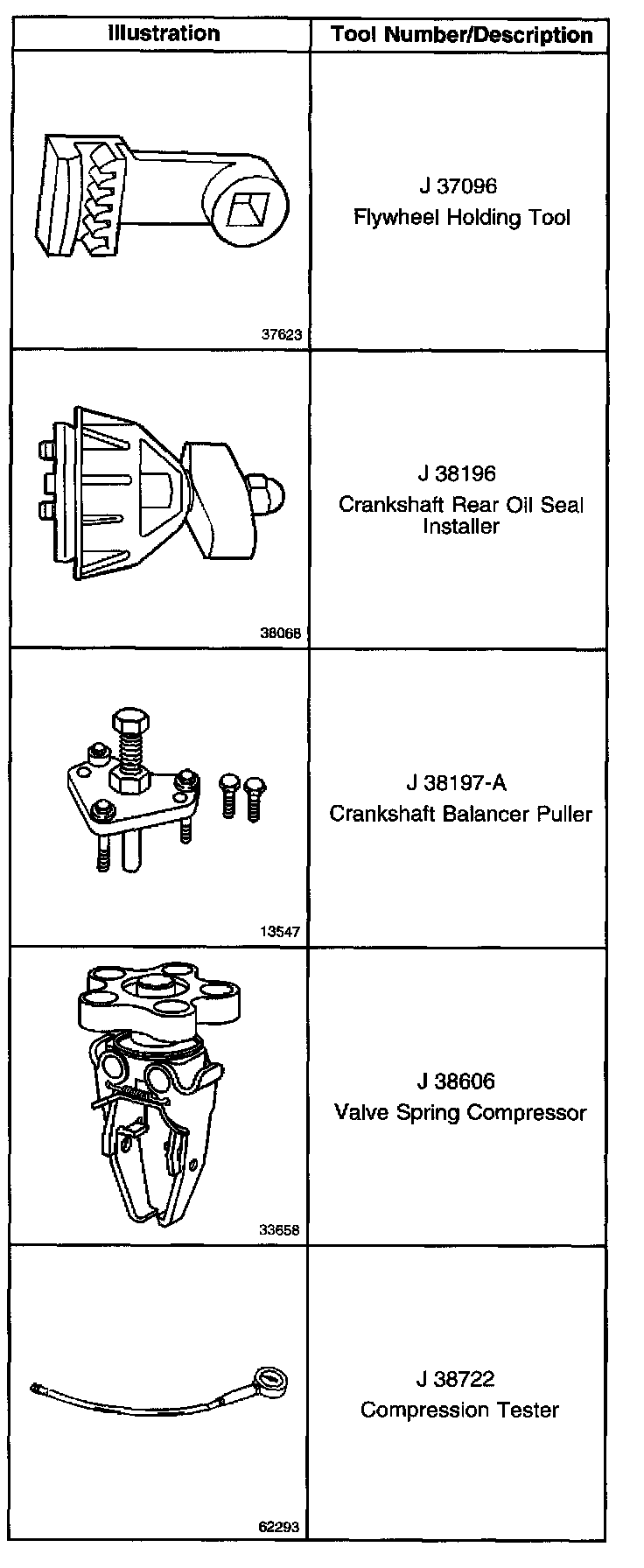 | Illustration | Tool Number/Description |
|---|---|
| 37623 | J 37096 Flywheel Holding Tool |
| 38068 | J 38196 Crankshaft Rear Oil Seal Installer |
| 13547 | J 38197-A Crankshaft Balancer Puller |
| 33658 | J 38606 Valve Spring Compressor |
| 62293 | J 38722 Compression Tester |