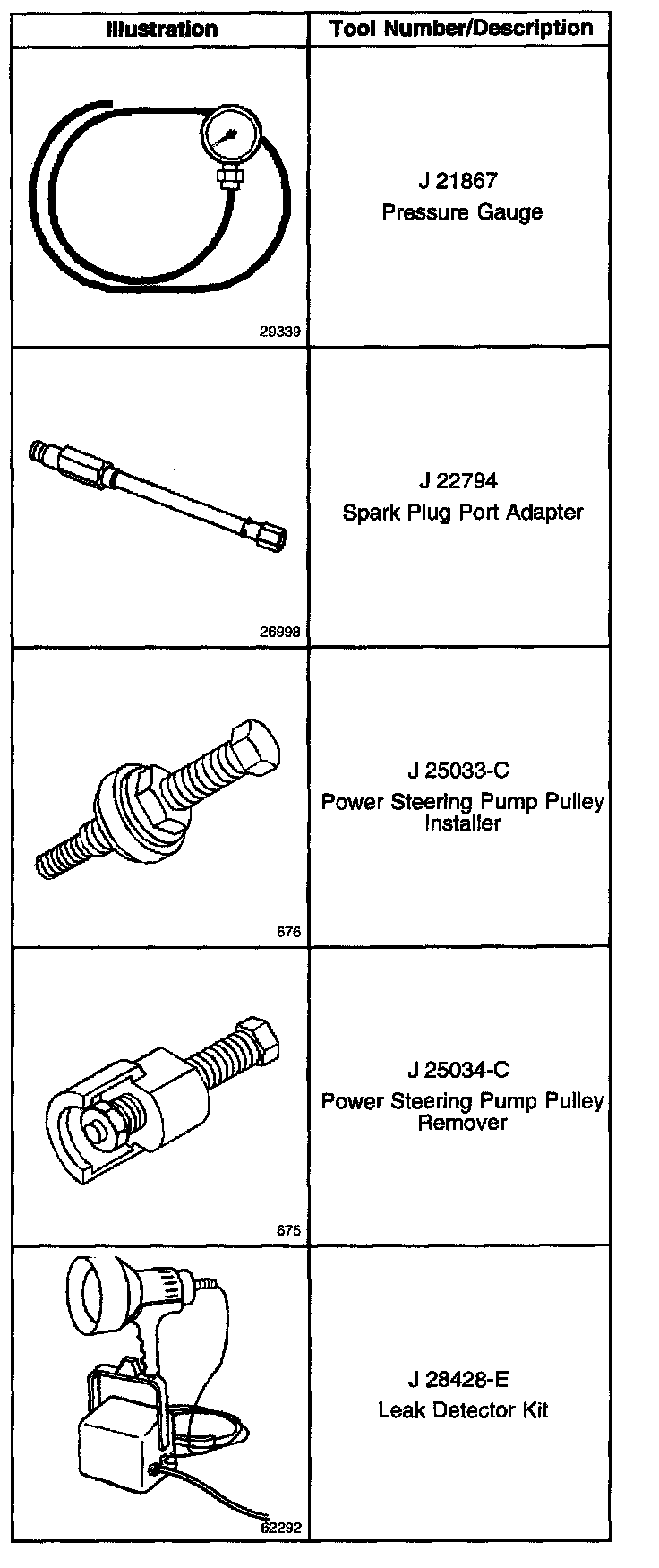 | Illustration | Tool Number/Description |
|---|---|
| 29339 | J 21867 Pressure Gauge |
| 26998 | J 22794 Spark Plug Port Adapter |
| 676 | J 25033-C Power Steering Pump Pulley Installer |
| 675 | J 25034-C Power Steering Pump Pulley Remover |
| 62292 | J 28428-E Leak Detector Kit |