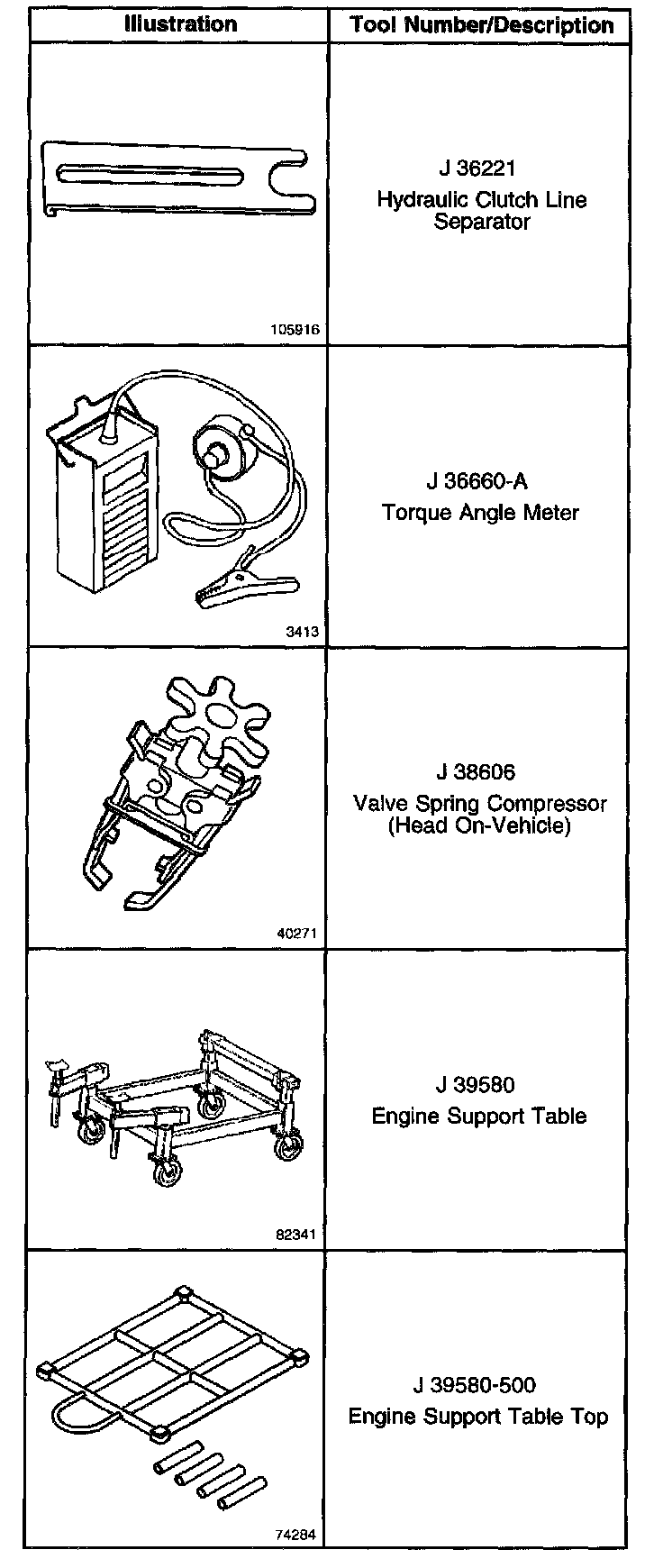 | Illustration | Tool Number/Description |
|---|---|
| 105916 | J 36221 Hydraulic Clutch Line Separator |
| 3413 | J 36660-A Torque Angle Meter |
| 40271 | J 38606 Valve Spring Compressor (Head On-Vehicle) |
| 82341 | J 39580 Engine Support Table |
| 74284 | J 39580-500 Engine Support Table Top |