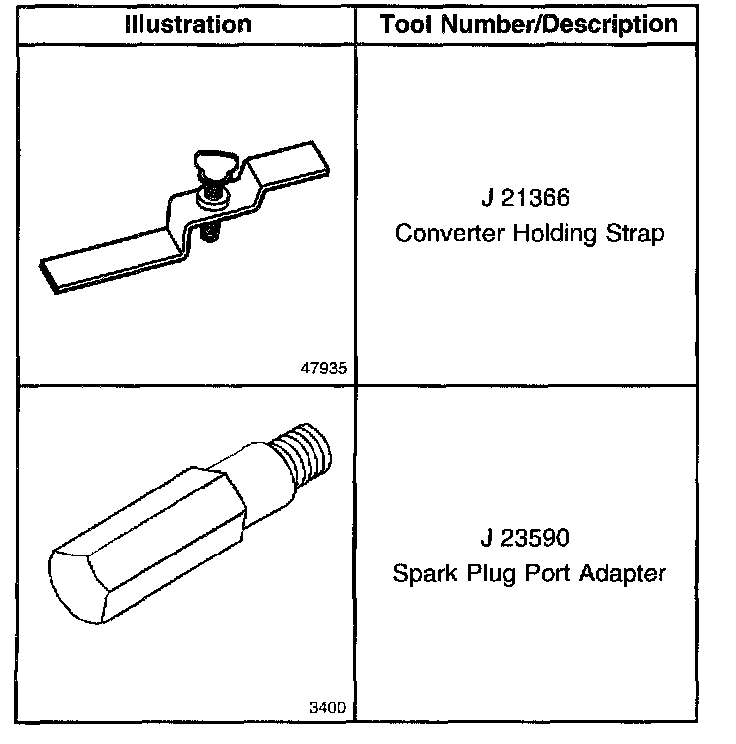 | Illustration | Tool Number/Description |
|---|---|
| 47935 | J 21366 Converter Holding Strap |
| 3400 | J 23590 Spark Plug Port Adapter |