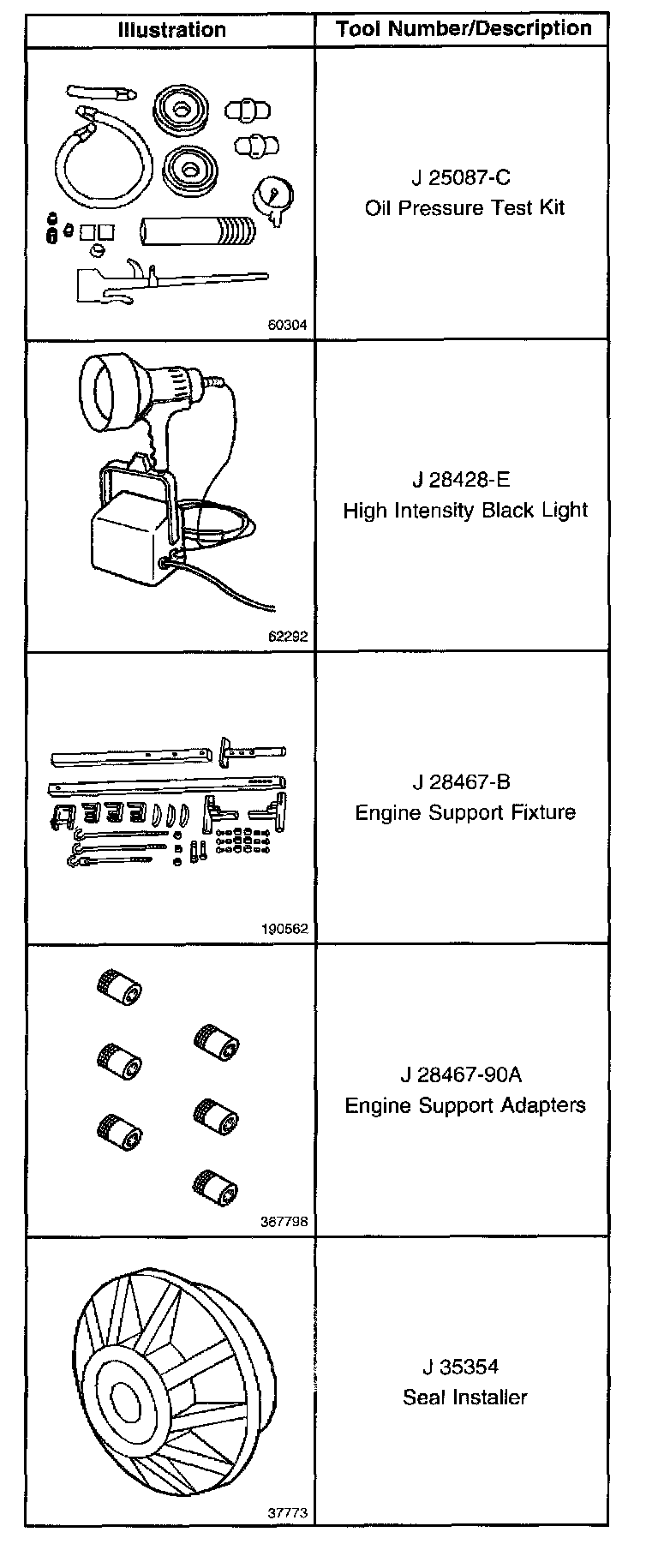 | Illustration | Tool Number/Description |
|---|---|
| 60304 | J 25087-C Oil Pressure Test Kit |
| 62292 | J 28428-E High Intensity Black Light |
| 190562 | J 28467-B Engine Support Fixture |
| 367798 | J 28467-90A Engine Support Adapters |
| 37773 | J 35354 Seal Installer |