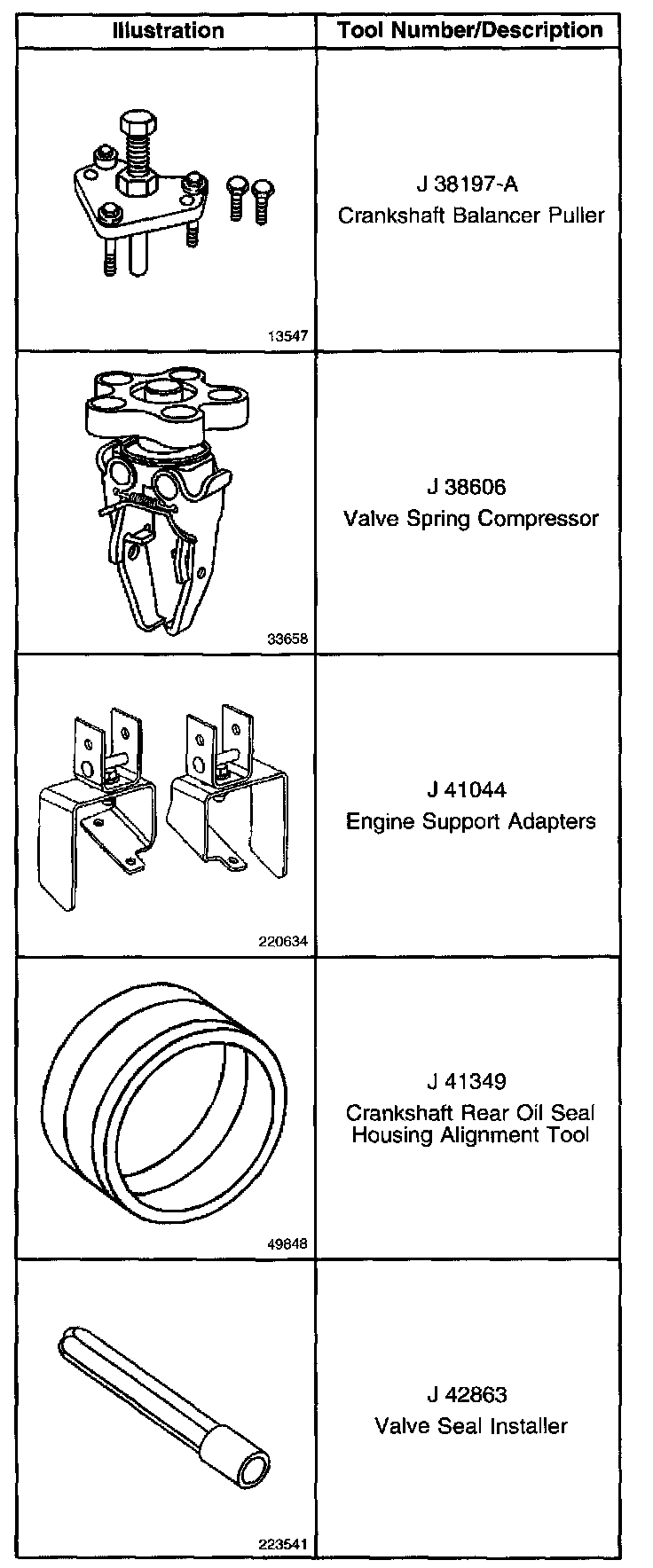 | Illustration | Tool Number/Description |
|---|---|
| 13547 | J 38197-A Crankshaft Balancer Puller |
| 33658 | J 38606 Valve Spring Compressor |
| 220634 | J 41044 Engine Support Adapters |
| 49848 | J 41349 Crankshaft Rear Oil Seal Housing Alignment Tool |
| 223541 | J 42863 Valve Seal Installer |